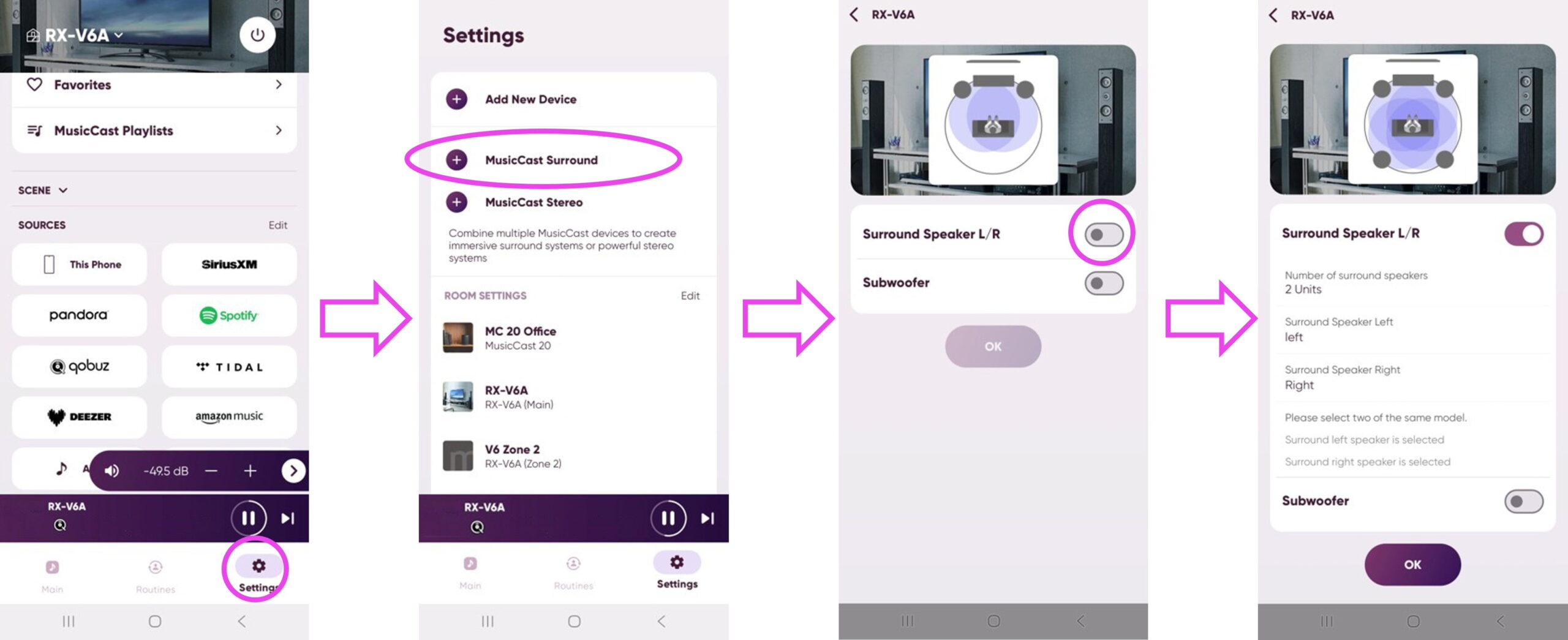 RX-V6A

Favorites

MusicCast Playlists

SCENE

SOURCES Edit

This Phone

SiriusXM

pandora

Spotify

qobuz

TIDAL

DEEZER

amazon music

A

-49.5 dB

RX-V6A

Main

Routines

Settings

Settings

Add New Device

MusicCast Surround

MusicCast Stereo

Combine multiple MusicCast devices to create immersive surround systems or powerful stereo systems

ROOM SETTINGS Edit

MC 20 Office
MusicCast 20

RX-V6A
RX-V6A (Main)

V6 Zone 2
RX-V6A (Zone 2)

RX-V6A

Main

Routines

Settings

RX-V6A

Surround Speaker L/R

Subwoofer

OK

RX-V6A

Surround Speaker L/R

Number of surround speakers
2 Units

Surround Speaker Left
left

Surround Speaker Right
Right

Please select two of the same model.
Surround left speaker is selected
Surround right speaker is selected

Subwoofer

OK