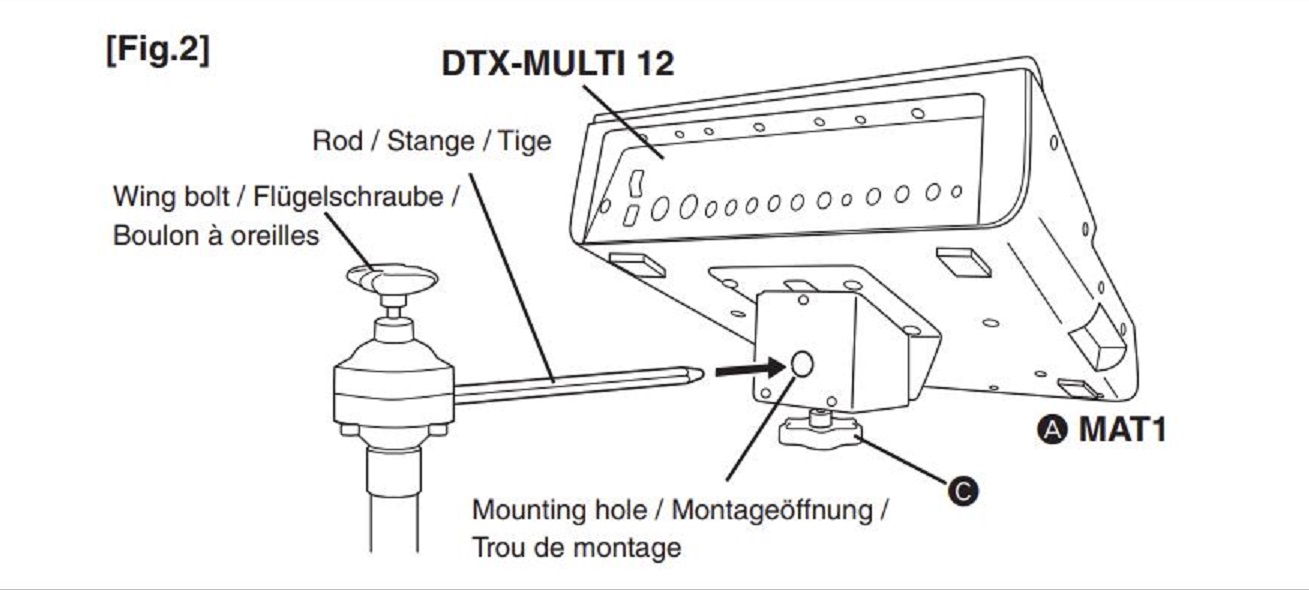 [Fig.2]

DTX-MULTI 12

Rod / Stange / Tige

Wing bolt / Flügelschraube / Boulon à oreilles

A MAT1

C

Mounting hole / Montageöffnung / Trou de montage